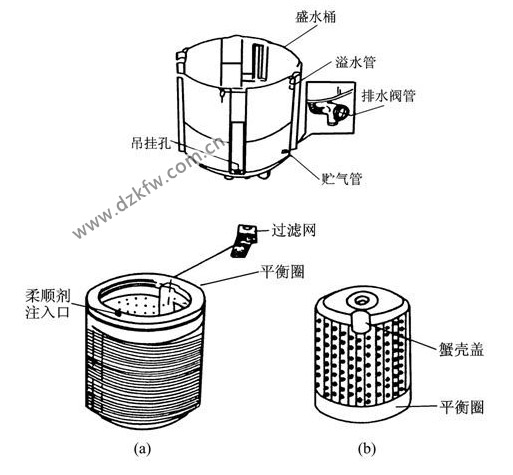 盛水桶
溢水管
排水阀管
吊挂孔
贮气管
www.dzkfw.com.cn
过滤网
平衡圈
柔顺剂注入口
蟹壳盖
平衡圈
(a)
(b)