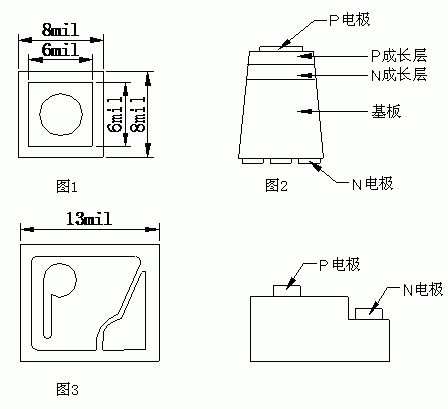 8mil
6mil
6mil
8mil
图1

P电极
P成长层
N成长层
基板
N电极
图2

13mil
图3

P电极
N电极