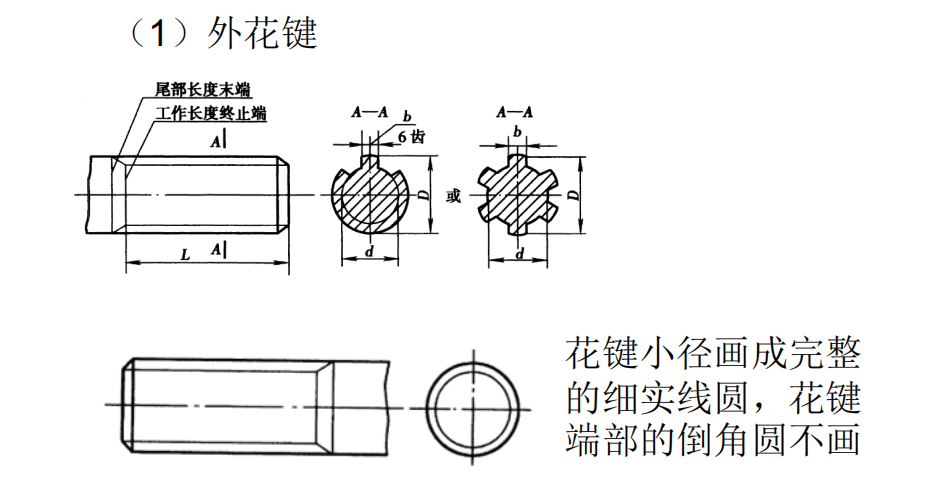 （1）外花键

尾部长度末端

工作长度终止端

A

A

L

A—A

b

6 齿

D

d

或

A—A

b

D

d

花键小径画成完整的细实线圆，花键端部的倒角圆不画