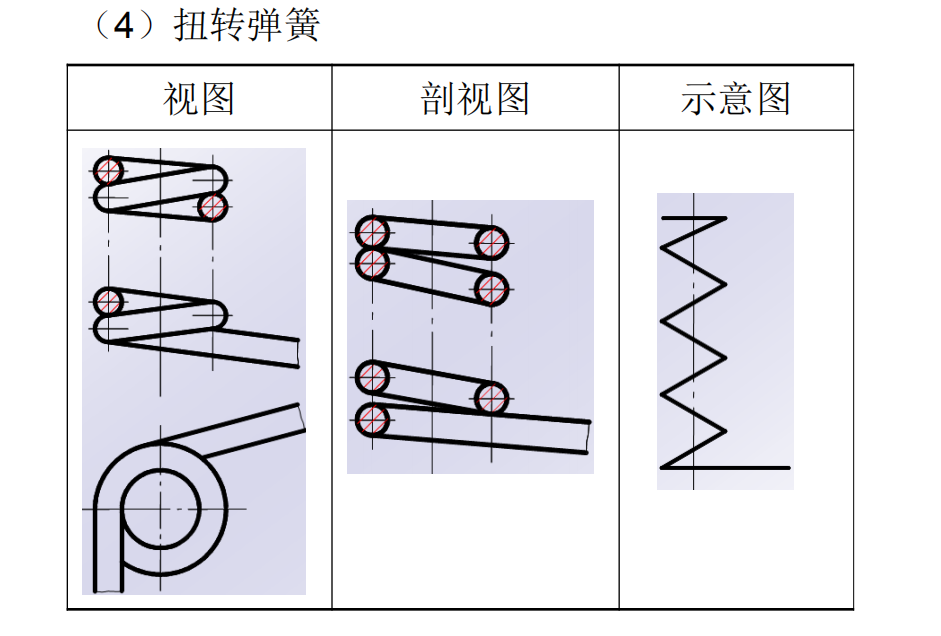 （4）扭转弹簧

| 视图 | 剖视图 | 示意图 |
|---|---|---|
| | | |