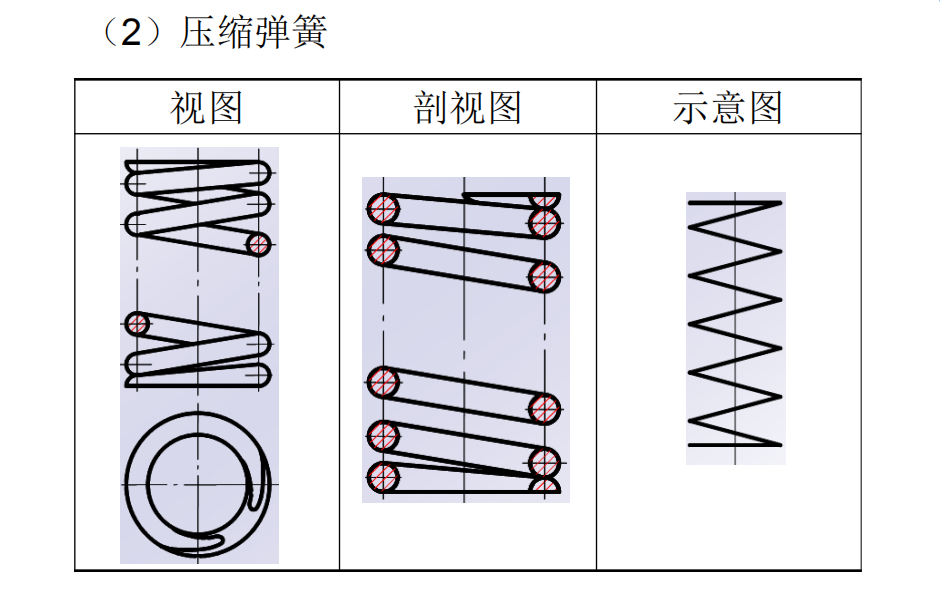 （2）压缩弹簧

| 视图 | 剖视图 | 示意图 |
|---|---|---|
| | | |